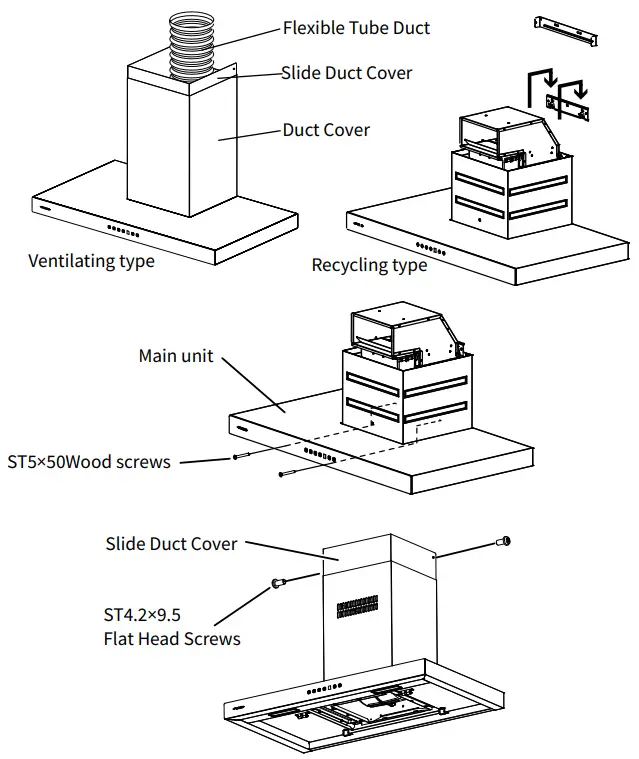 Flexible Tube Duct
Slide Duct Cover
Duct Cover
Ventilating type
Recycling type
Main unit
ST5×50Wood screws
Slide Duct Cover
ST4.2×9.5
Flat Head Screws