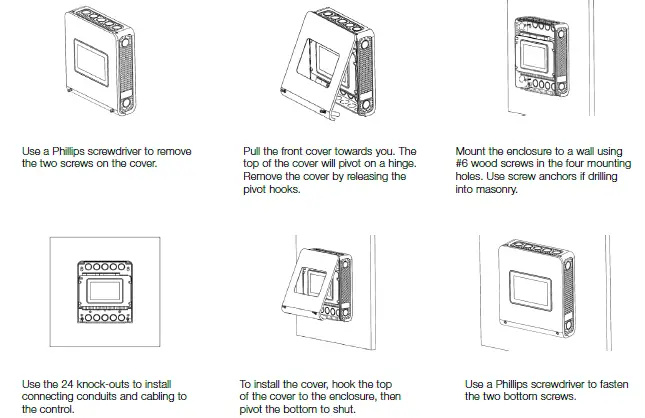 Use a Phillips screwdriver to remove the two screws on the cover.

Pull the front cover towards you. The top of the cover will pivot on a hinge. Remove the cover by releasing the pivot hooks.

Mount the enclosure to a wall using #6 wood screws in the four mounting holes. Use screw anchors if drilling into masonry.

Use the 24 knock-outs to install connecting conduits and cabling to the control.

To install the cover, hook the top of the cover to the enclosure, then pivot the bottom to shut.

Use a Phillips screwdriver to fasten the two bottom screws.