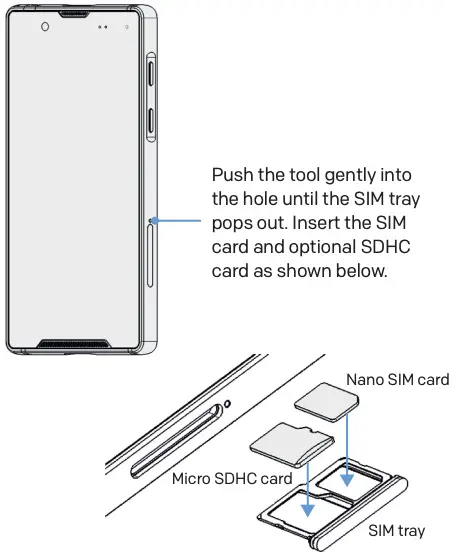 Push the tool gently into the hole until the SIM tray pops out. Insert the SIM card and optional SDHC card as shown below.

Nano SIM card

Micro SDHC card

SIM tray