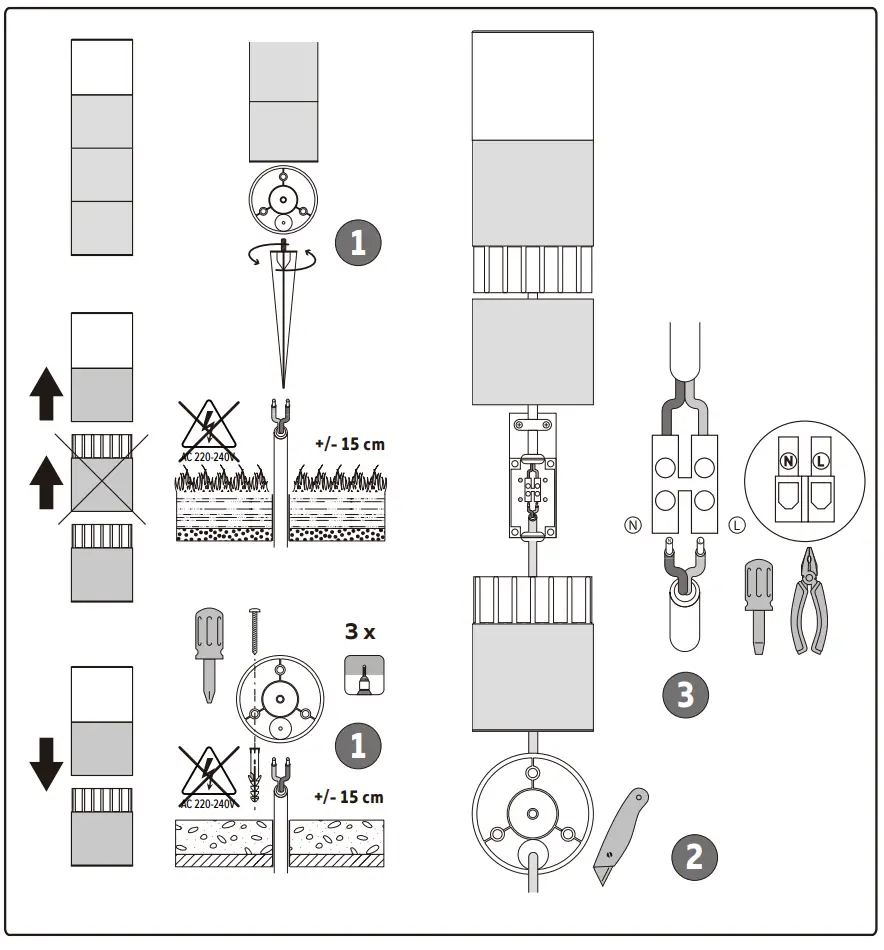 1

AC 220-240V

+/- 15 cm

3 x

1

AC 220-240V

+/- 15 cm

N

L

N

L

3

2