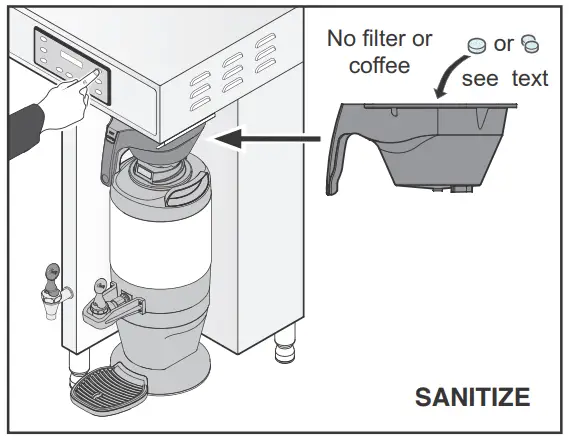 No filter or coffee

or

see text

SANITIZE