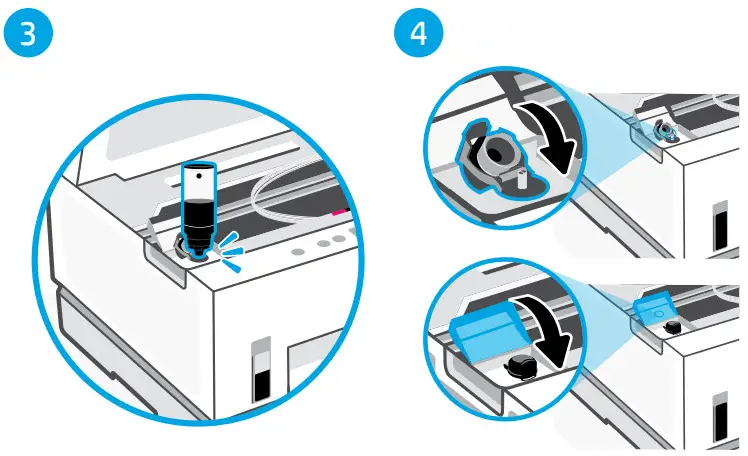 3

4