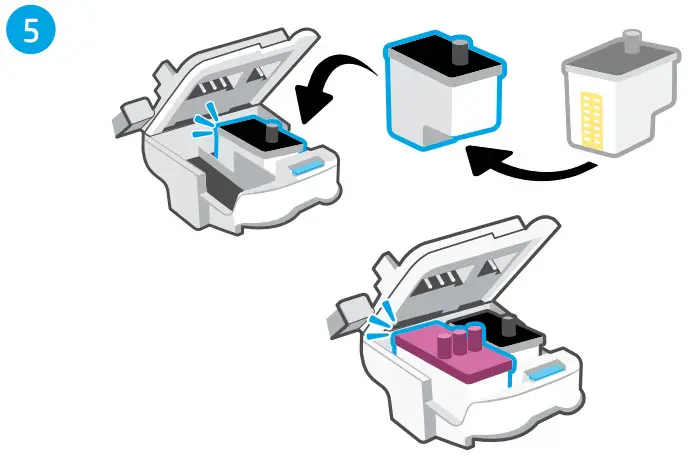 5