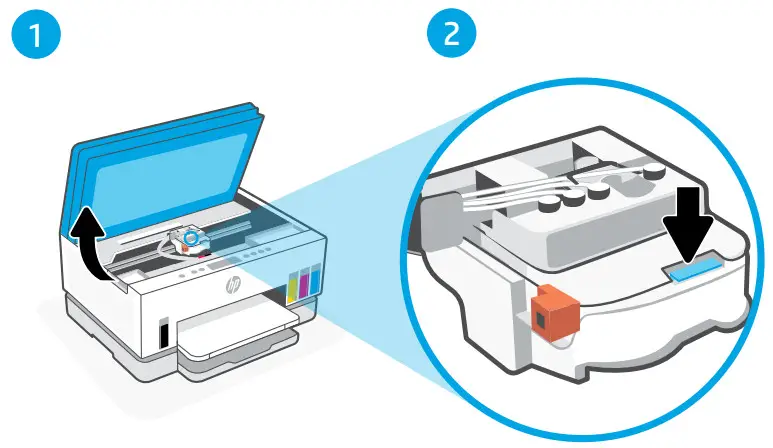 1

2

hp