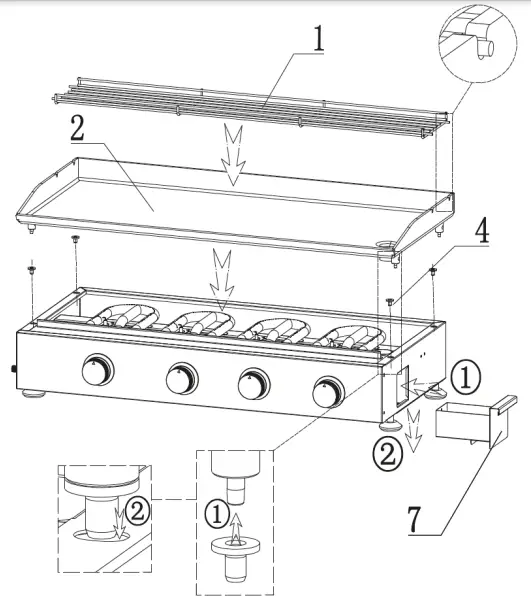 1
2
4
①
②
7
②
①