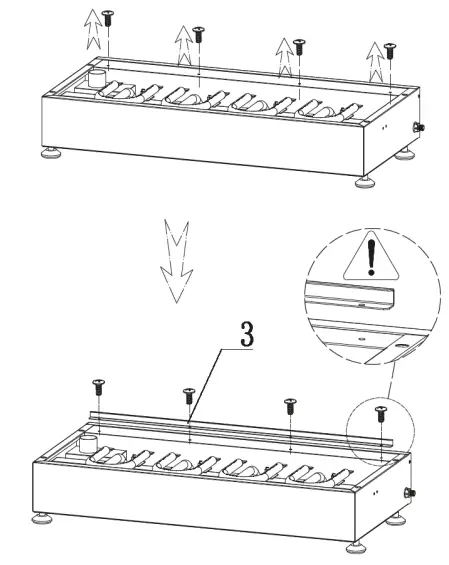 3