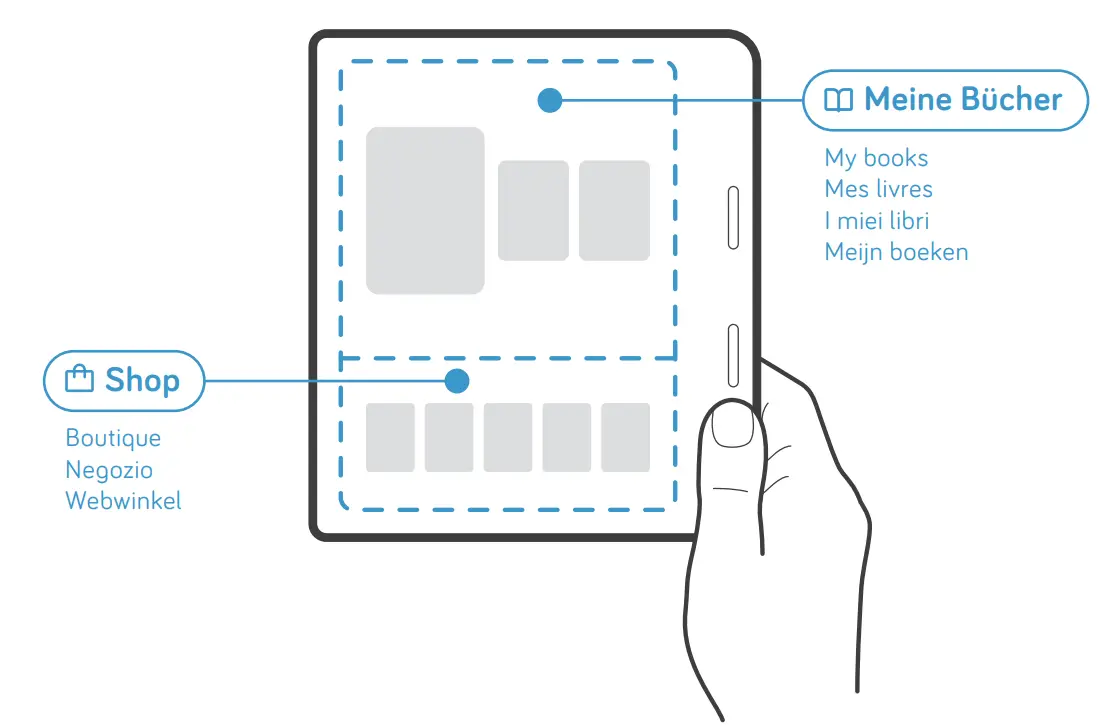 Meine Bücher

My books
Mes livres
I miei libri
Meijn boeken

Shop

Boutique
Negozio
Webwinkel