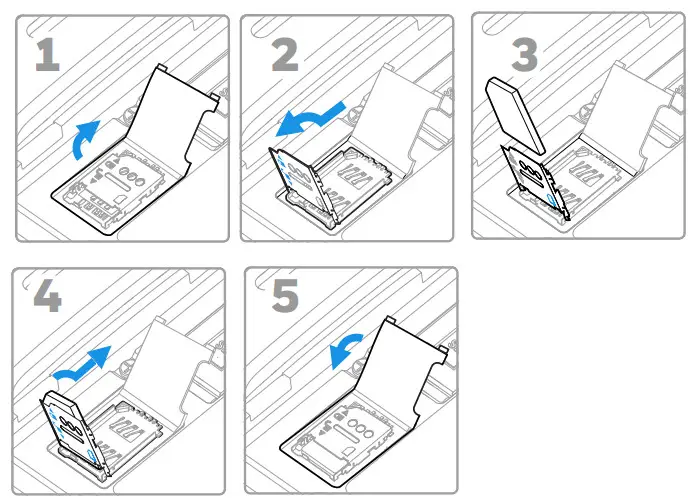 1

2

3

4

5