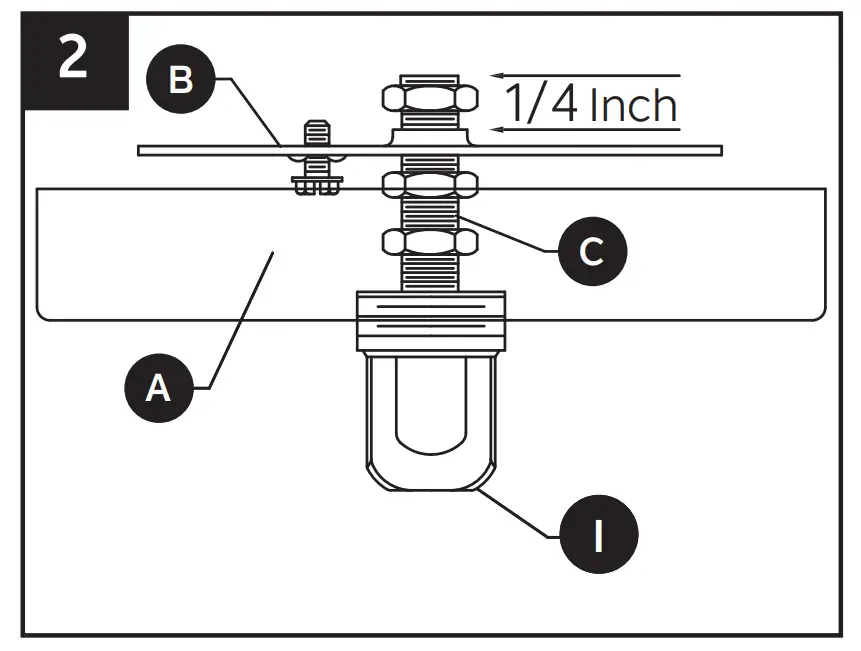 2

B

1/4 Inch

C

A

I