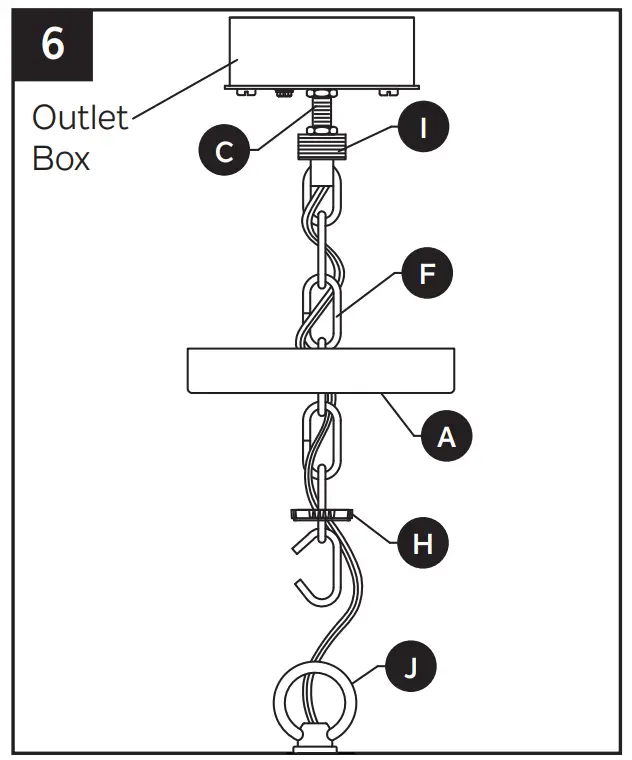 6

Outlet Box

C

I

F

A

H

J