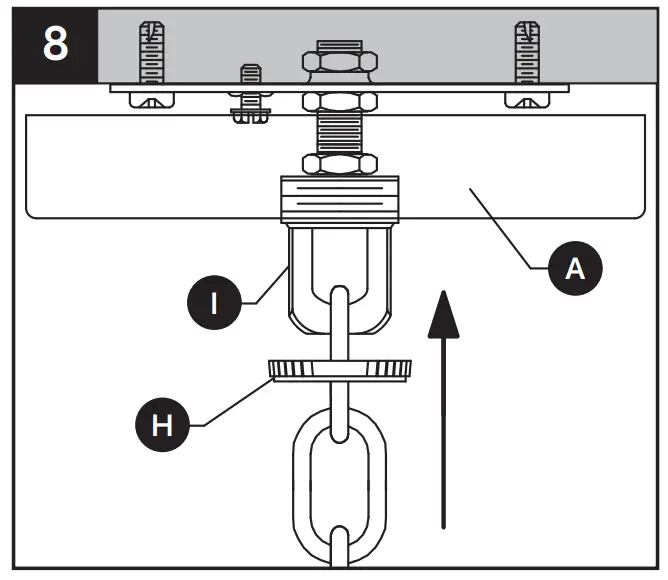 8

A

I

H