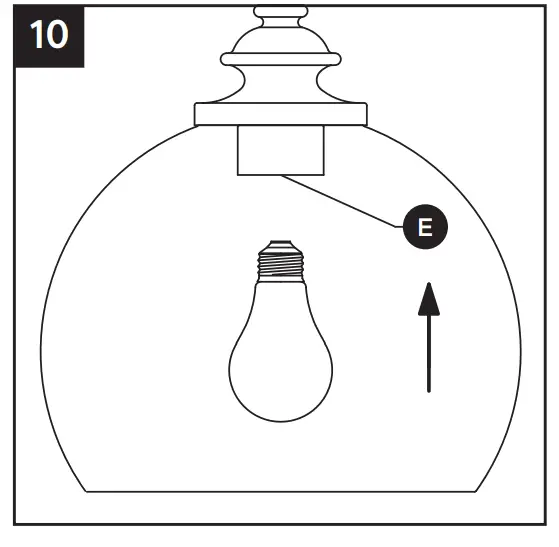 10

E