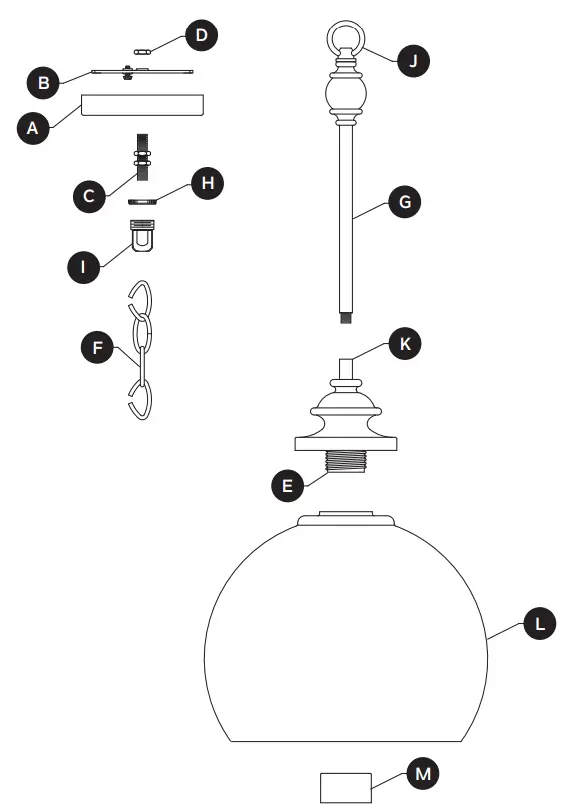 D
B
A
C
H
I
F
J
G
K
E
L
M