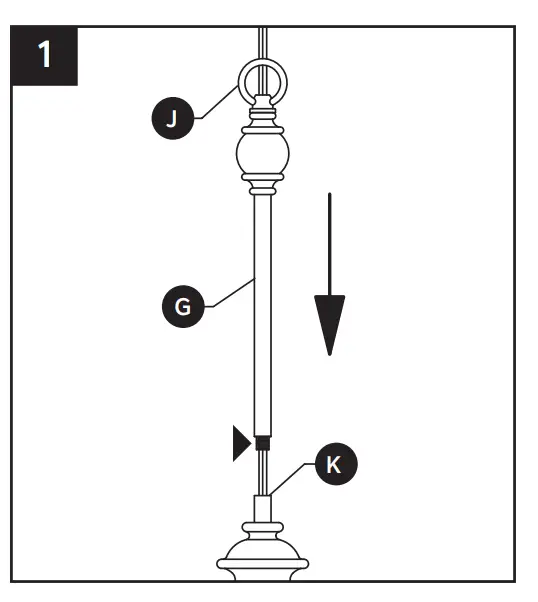 1
J
G
K