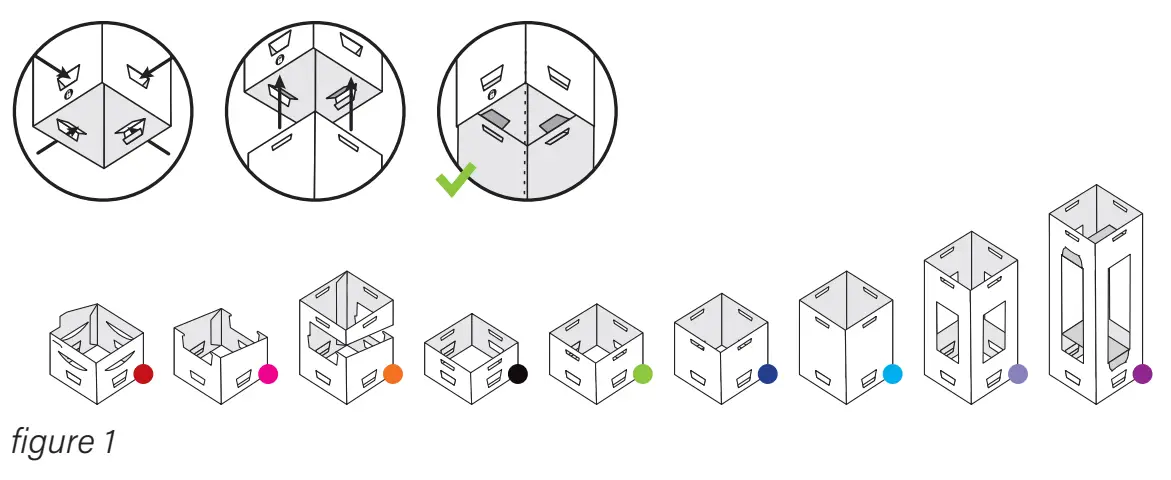 figure 1