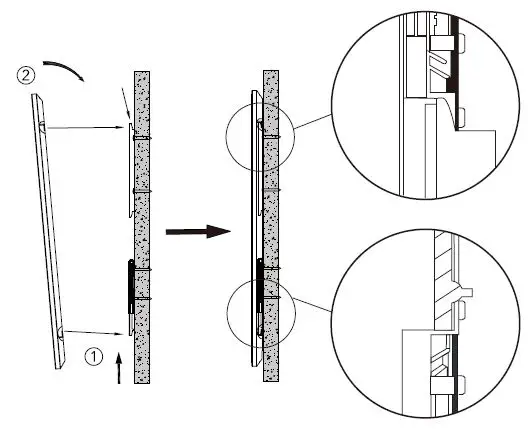 ②

①