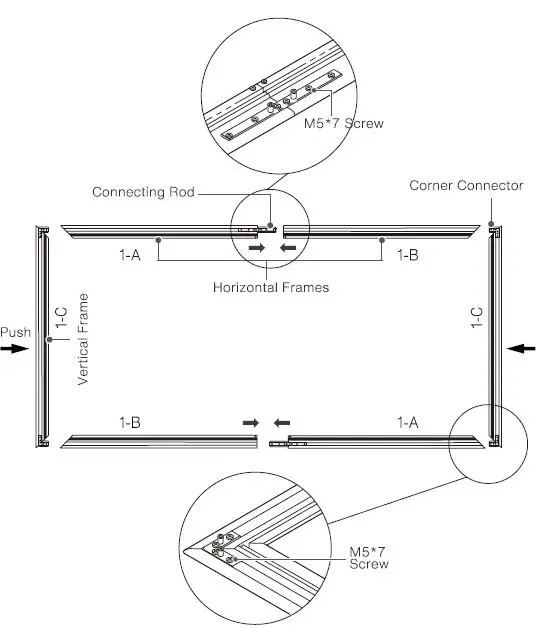 M5*7 Screw

Connecting Rod

Corner Connector

1-A

1-B

Horizontal Frames

Push

1-C

Vertical Frame

1-C

1-B

1-A

M5*7 Screw