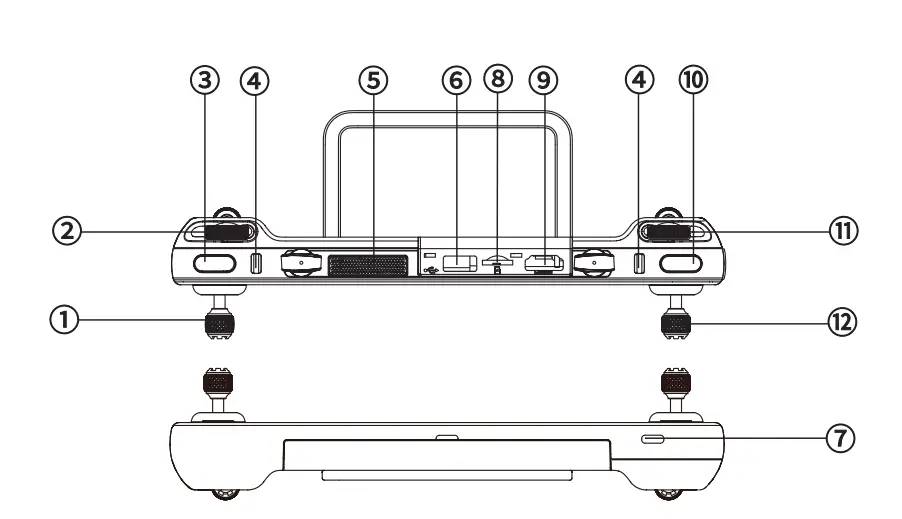 ③ ④ ⑤ ⑥ ⑧ ⑨ ④ ⑩
②
⑪
①
⑫
⑦