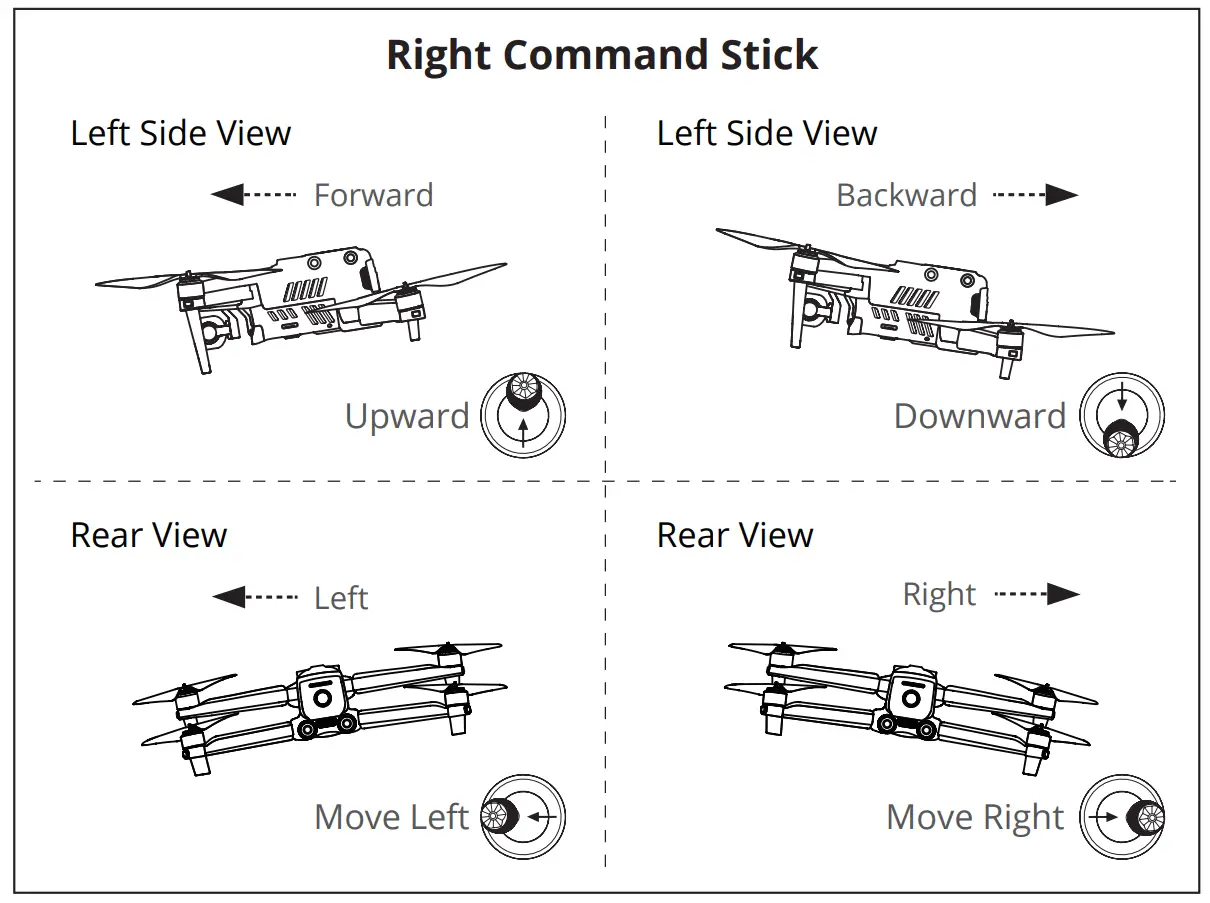 Right Command Stick

Left Side View

Forward

Upward

Left Side View

Backward

Downward

Rear View

Left

Move Left

Rear View

Right

Move Right