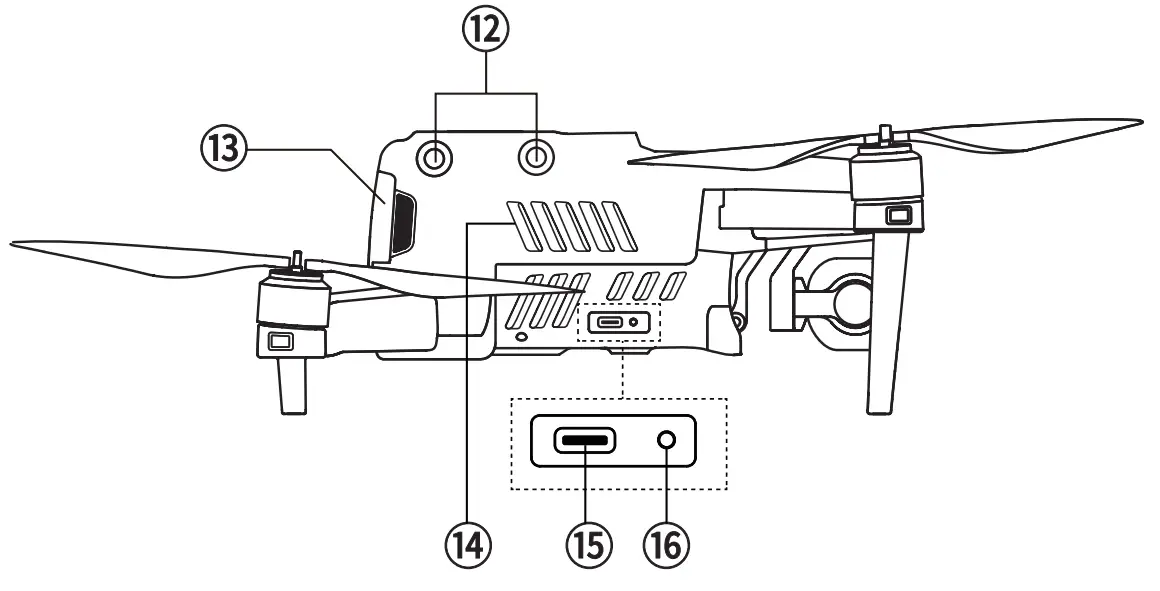 ⑫
⑬
⑭
⑮
⑯