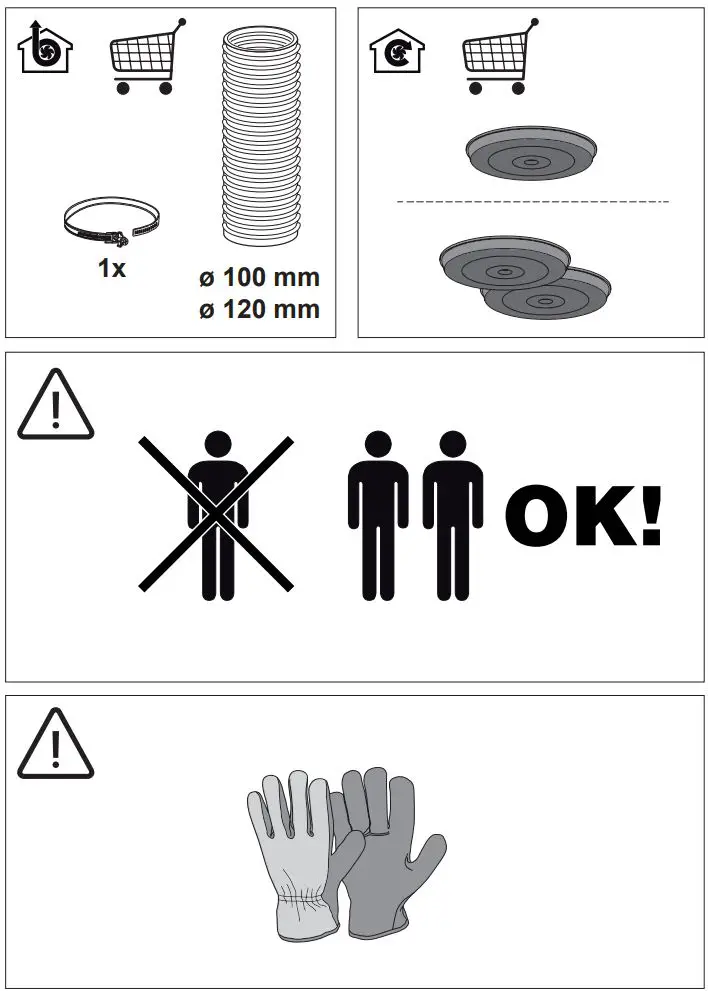 1x

ø 100 mm
ø 120 mm

OK!