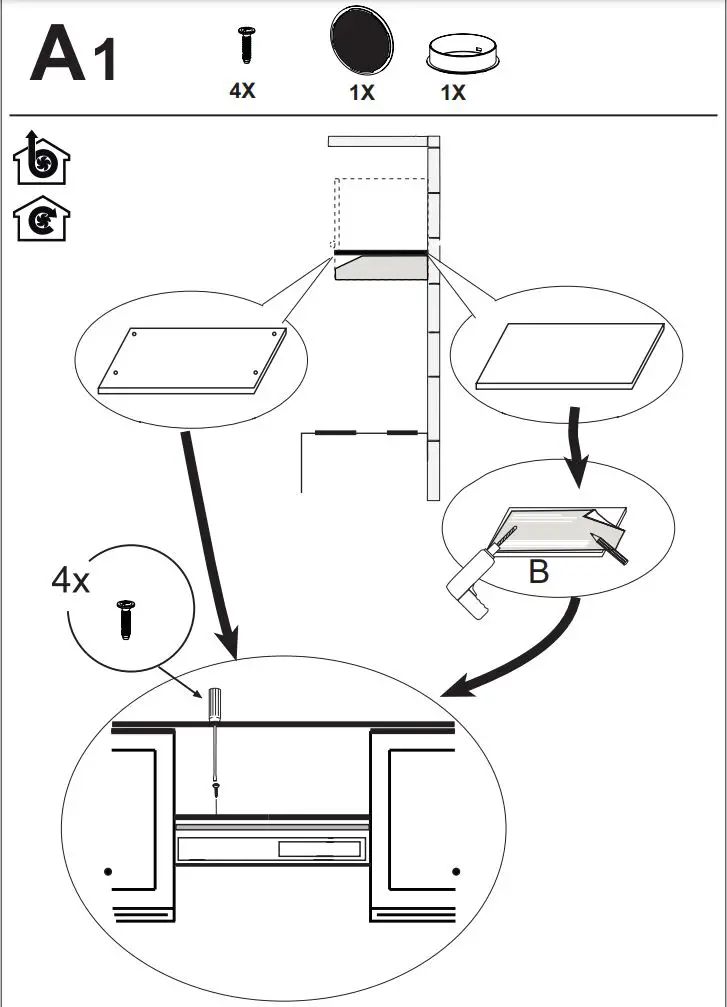 A1

4X

1X

1X

B

4x