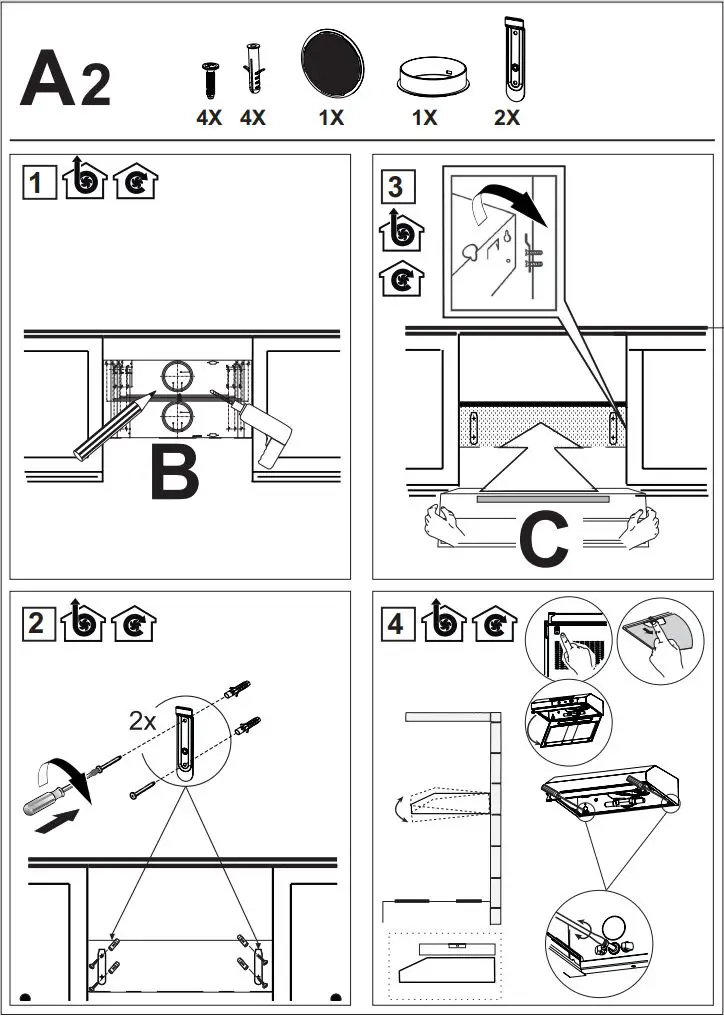 A2
4X 4X 1X 1X 2X

1
B

3
C

2
2x

4