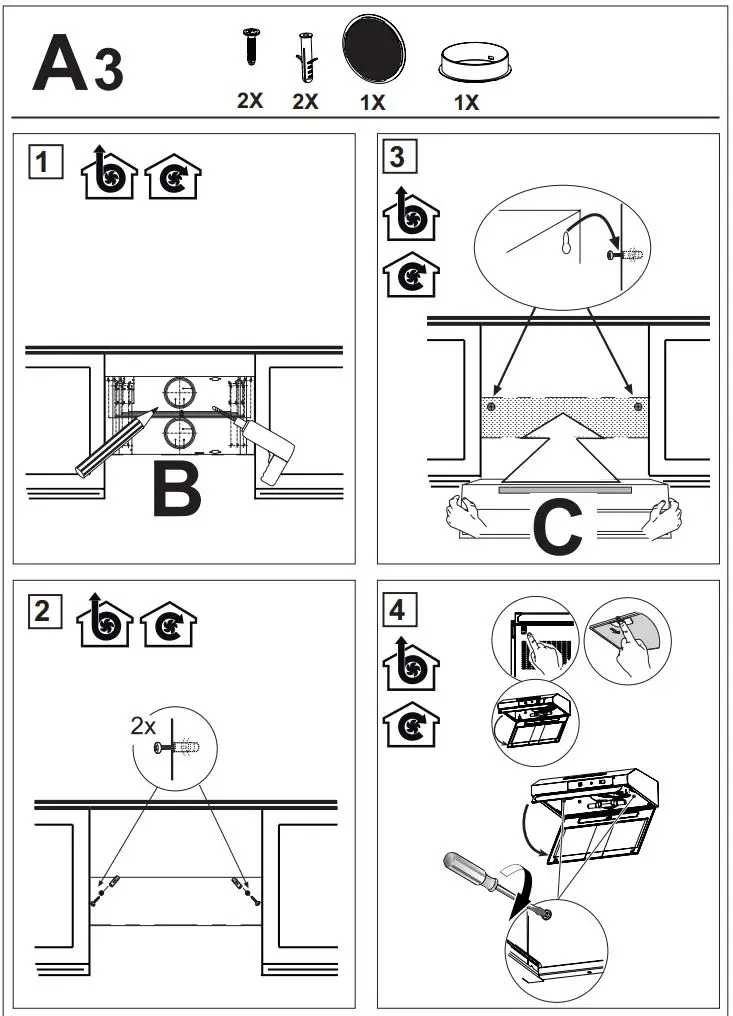 A3

2X 2X 1X 1X

1

B

3

C

2

2x

4