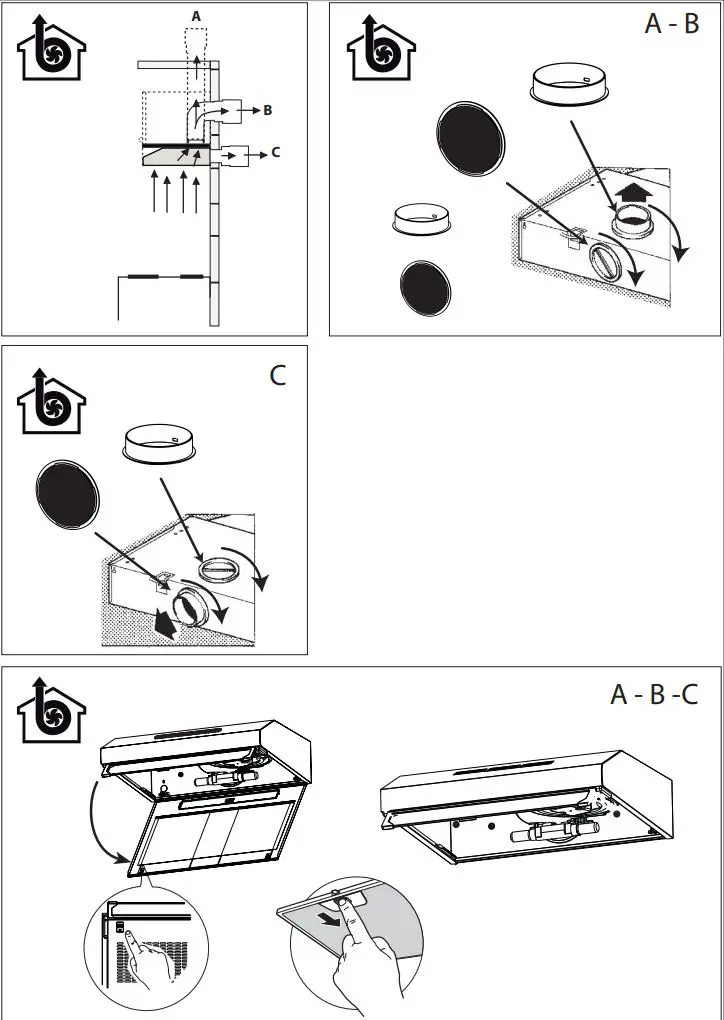 A

B

C

A - B

C

A - B -C