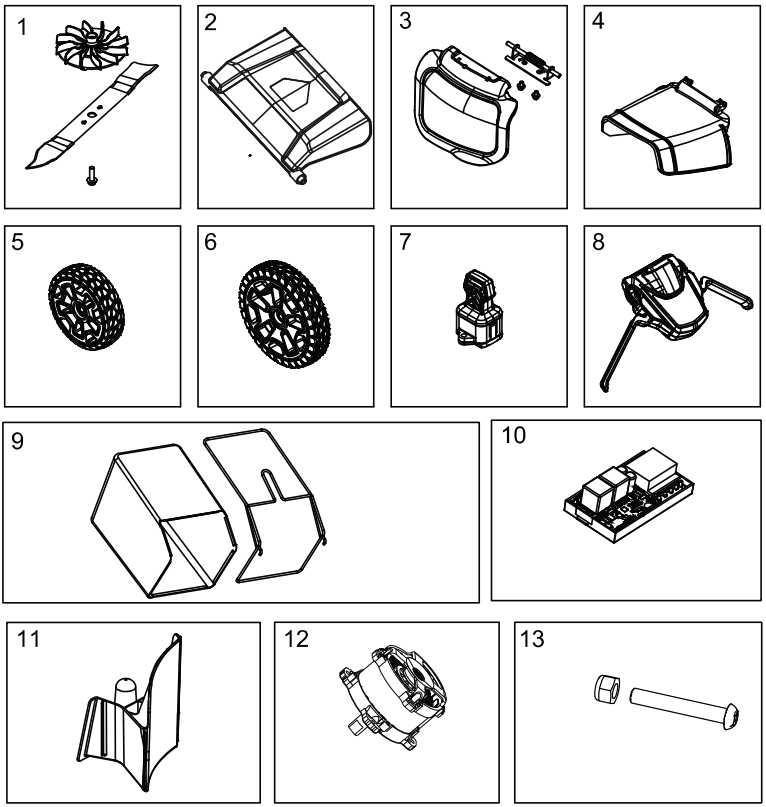 1

2

3

4

5

6

7

8

9

10

11

12

13