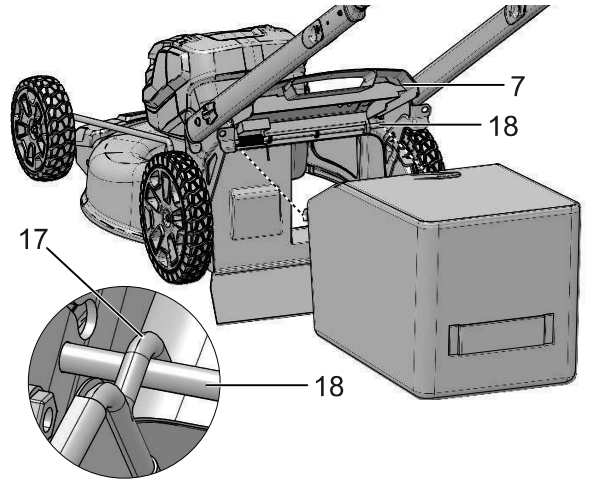 7
18
17
18