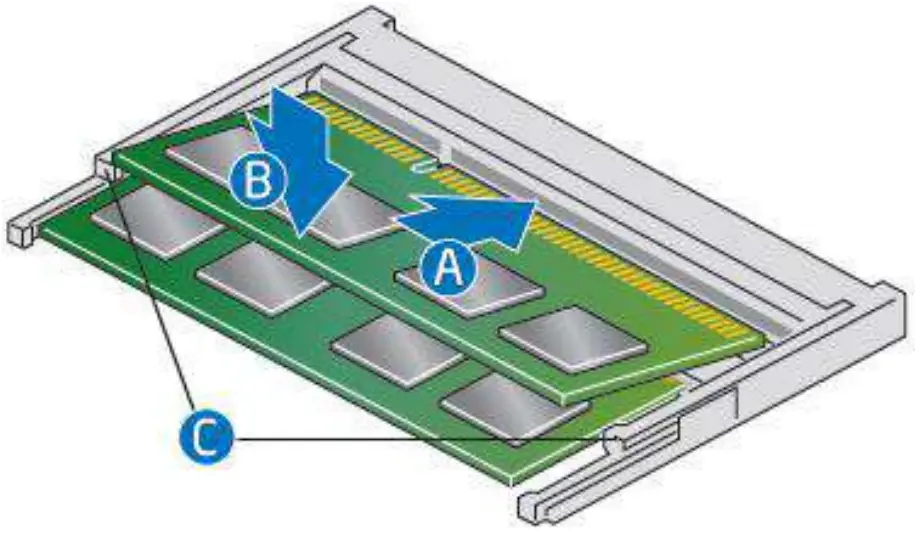 B
A
C