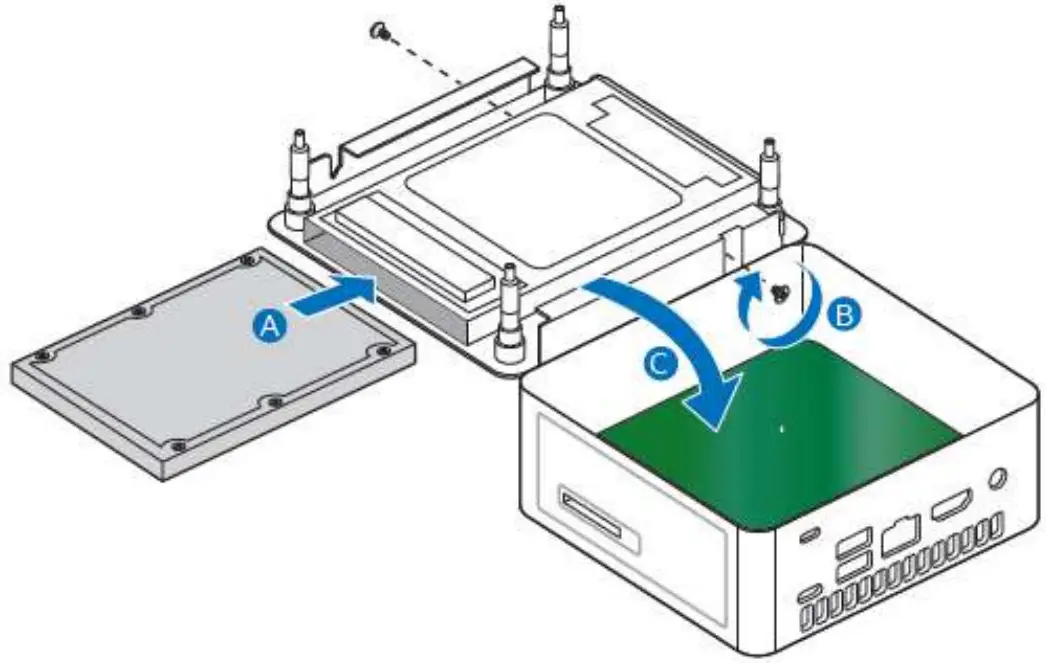 A
B
C