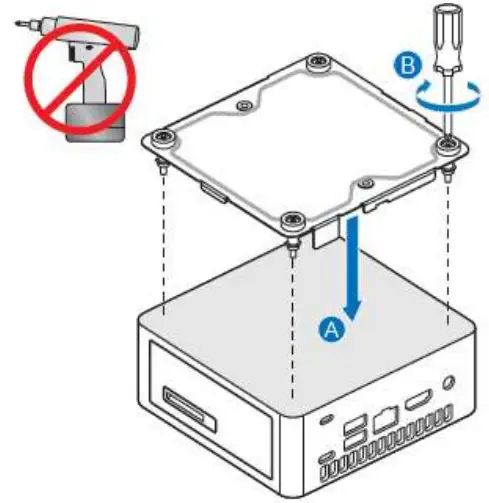 B
A