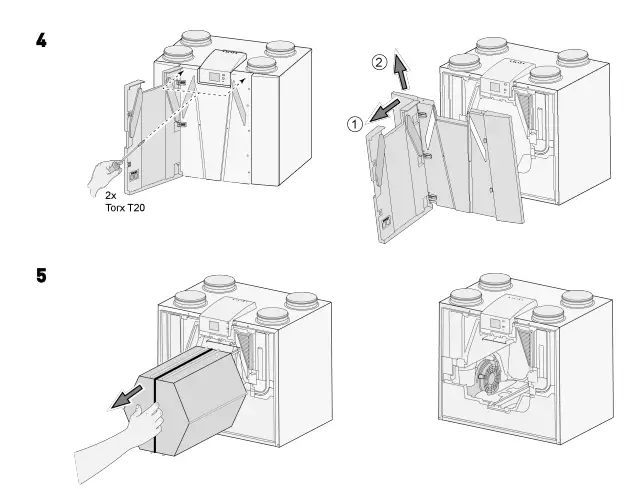 4

2x
Torx T20

②
①

5