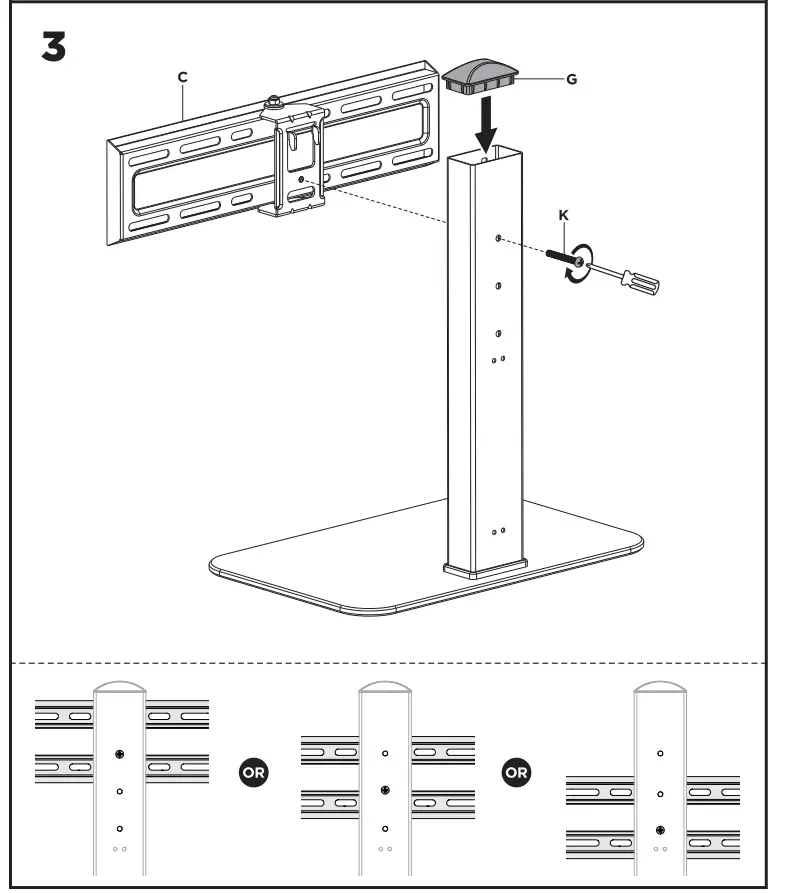 3

C

G

K

OR

OR