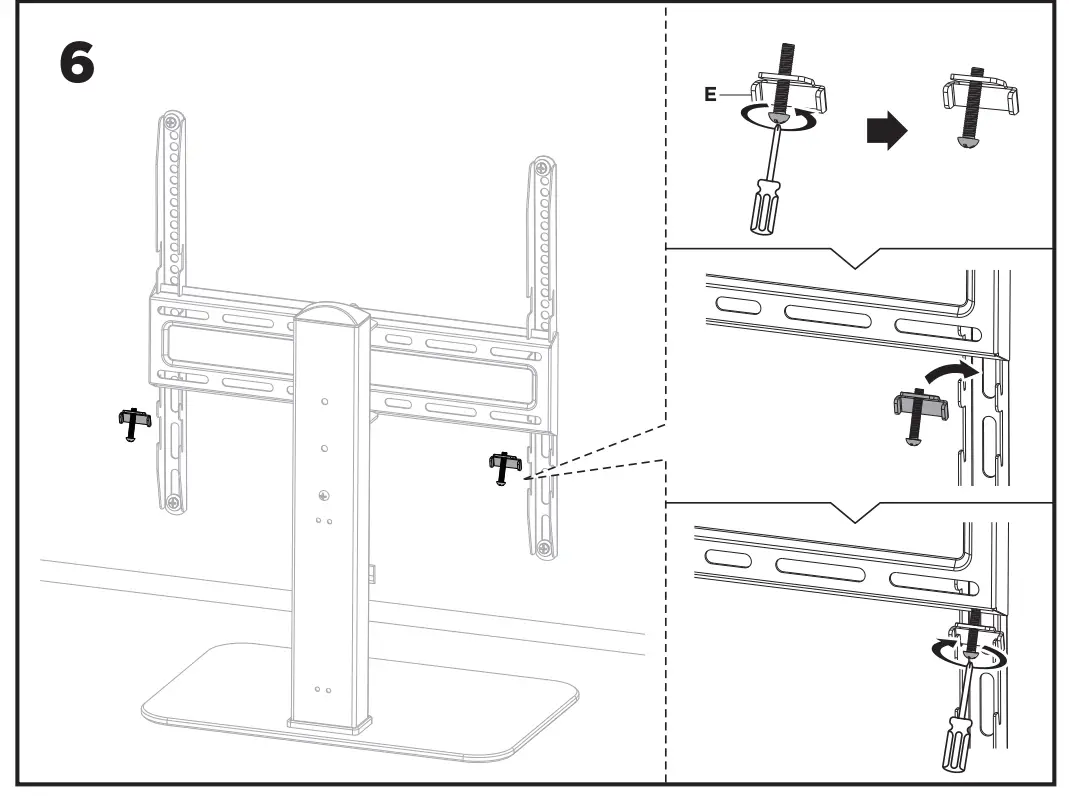 6

E