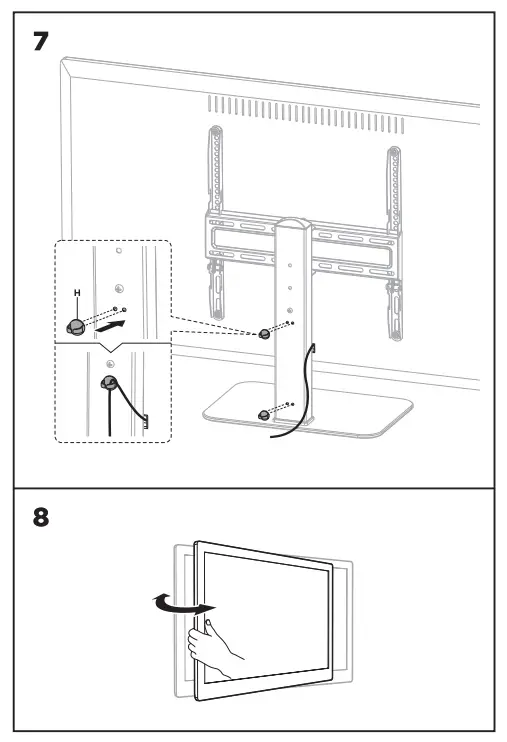 7

H

8