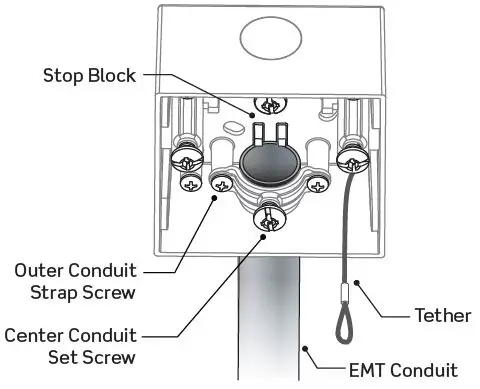 Stop Block

Outer Conduit Strap Screw

Center Conduit Set Screw

Tether

EMT Conduit