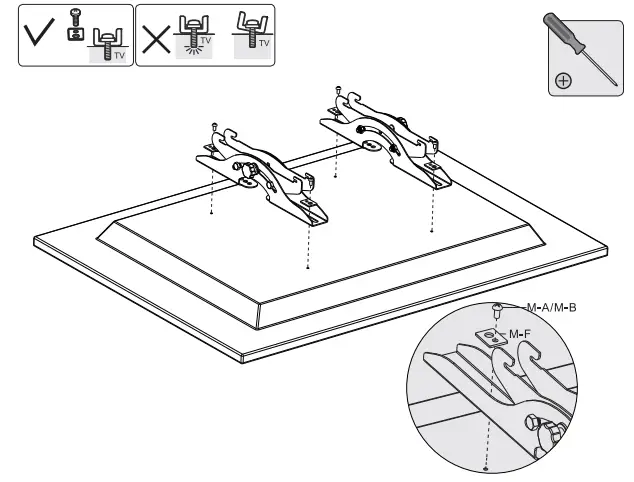 TV

TV

TV

M-A/M-B

M-F