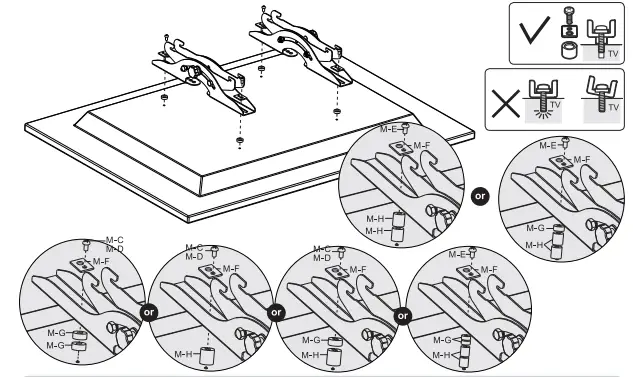 TV

TV

TV

M-E
M-F
M-H
M-H

or

M-E
M-F
M-G
M-H

M-C
M-D
M-F
M-G
M-G

or

M-C
M-D
M-F
M-H

or

M-C
M-D
M-F
M-G
M-H

or

M-E
M-F
M-G
M-H