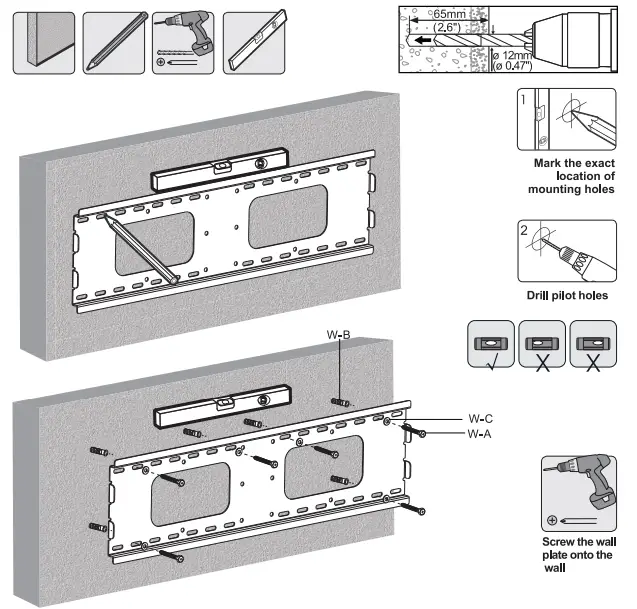 65mm
(2.6")
ø 12mm
(ø 0.47")

1

Mark the exact location of mounting holes

2

Drill pilot holes

W-B

W-C

W-A

Screw the wall plate onto the wall