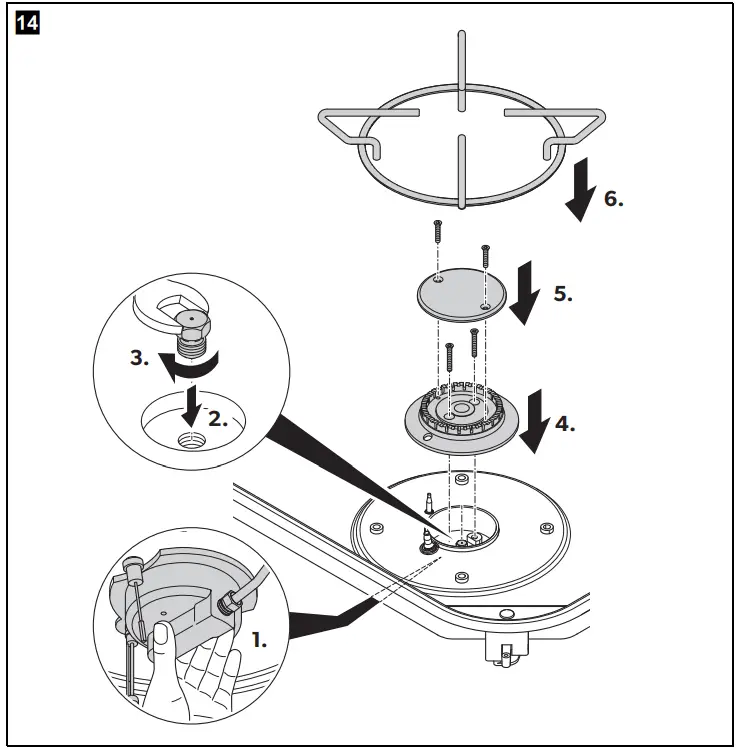 14

6.

5.

3.

2.

4.

1.