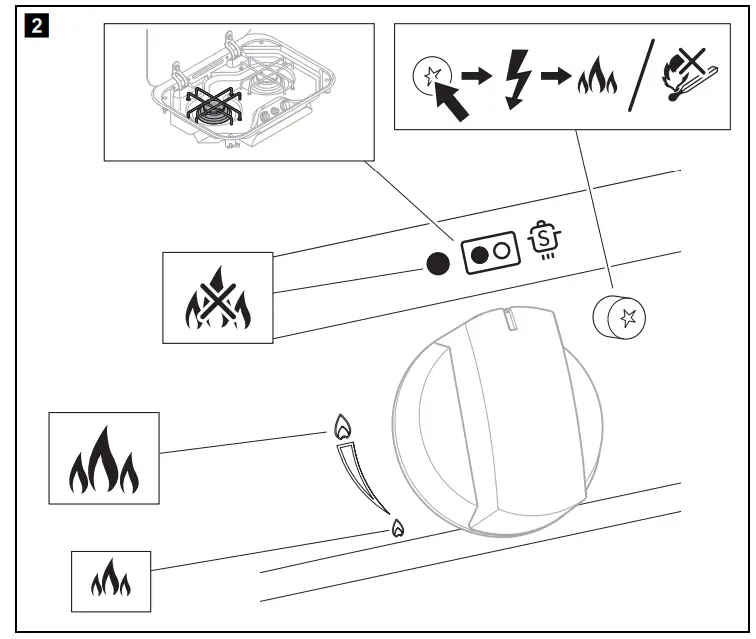 2

S