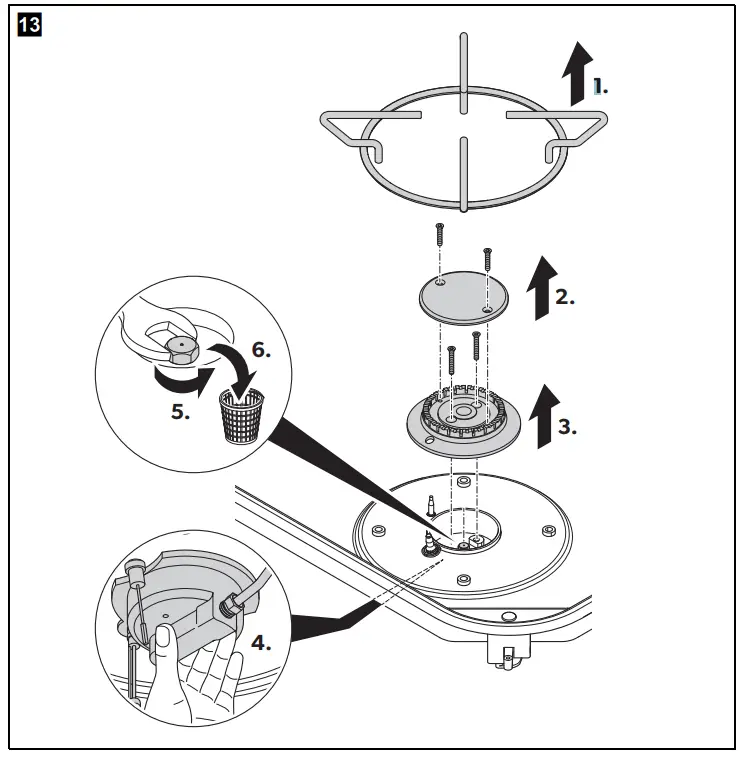 13

1.

2.

6.

5.

3.

4.