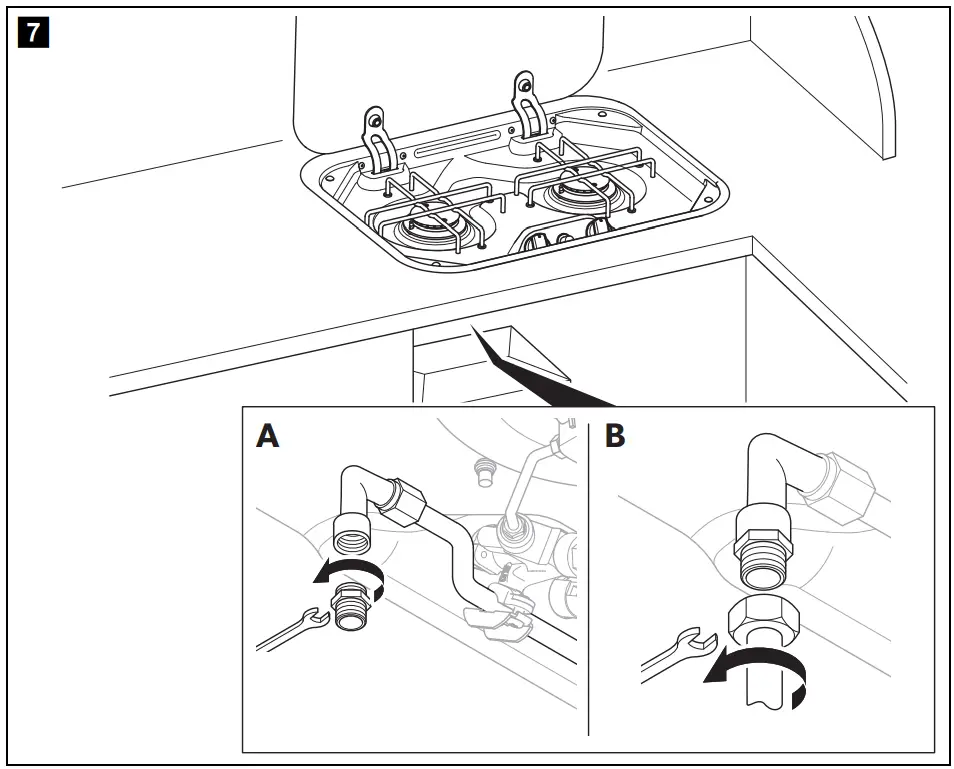 7

A

B