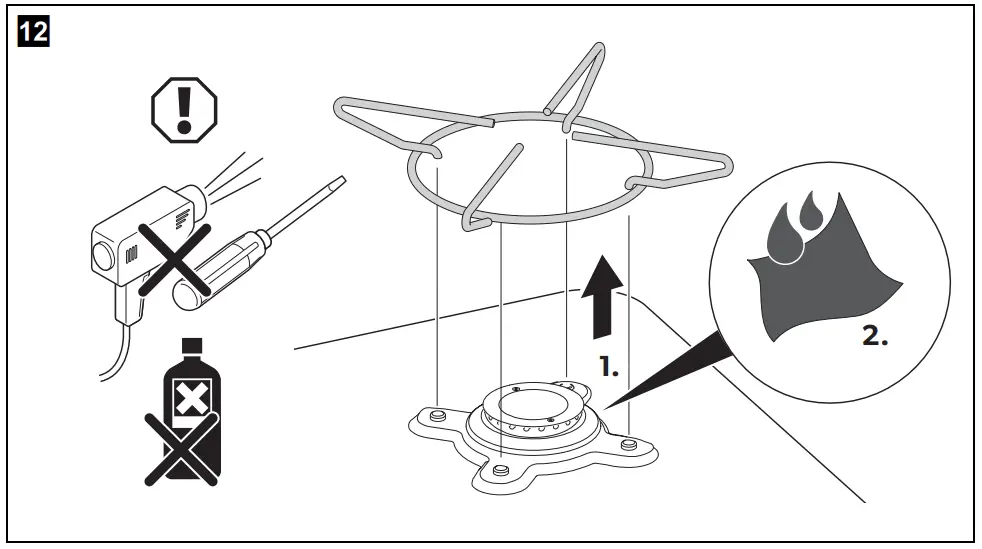 12

1.

2.