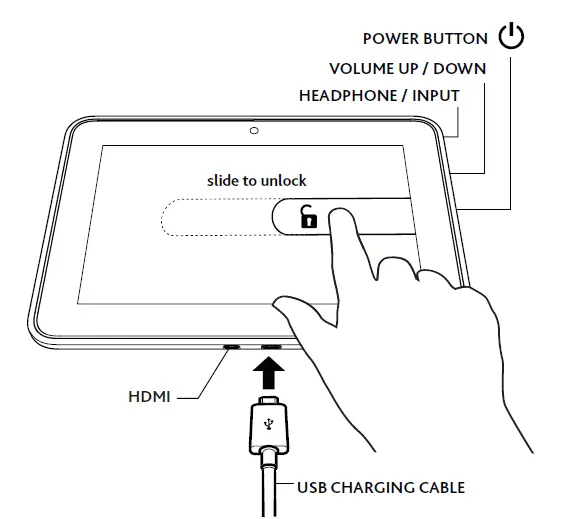 POWER BUTTON

VOLUME UP / DOWN

HEADPHONE / INPUT

slide to unlock

HDMI

USB CHARGING CABLE