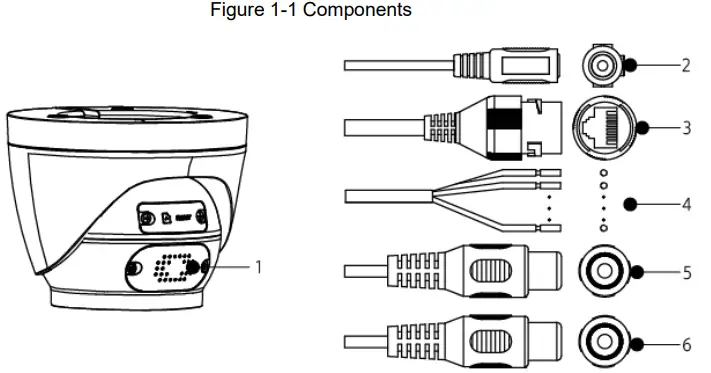 Figure 1-1 Components

2

3

4

1

5

6