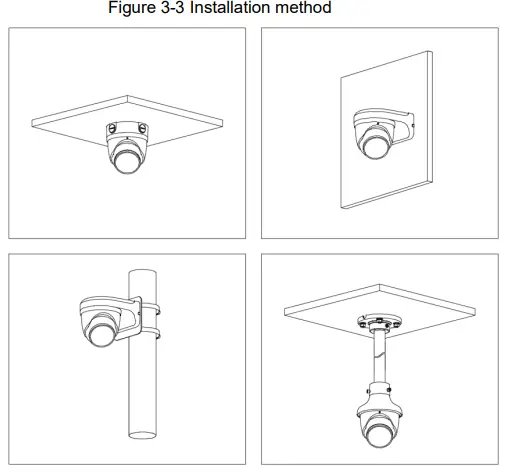 Figure 3-3 Installation method